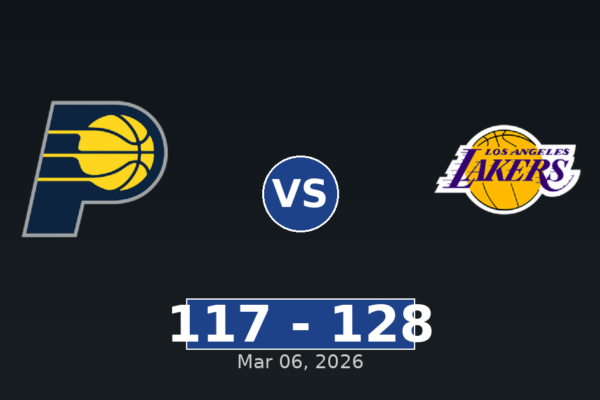 LOS ANGELES
LAKERS

VS

117 - 128
Mar 06, 2026